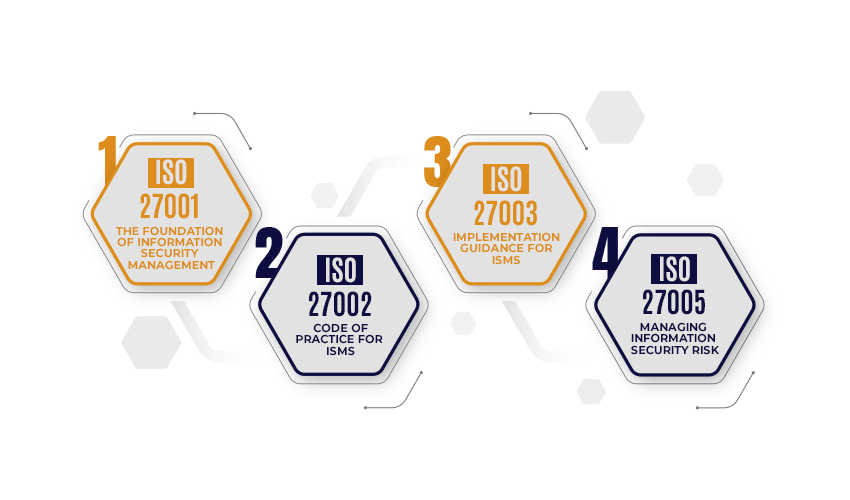 1
ISO
27001
THE FOUNDATION OF INFORMATION SECURITY MANAGEMENT

2
ISO
27002
CODE OF PRACTICE FOR ISMS

3
ISO
27003
IMPLEMENTATION GUIDANCE FOR ISMS

4
ISO
27005
MANAGING INFORMATION SECURITY RISK