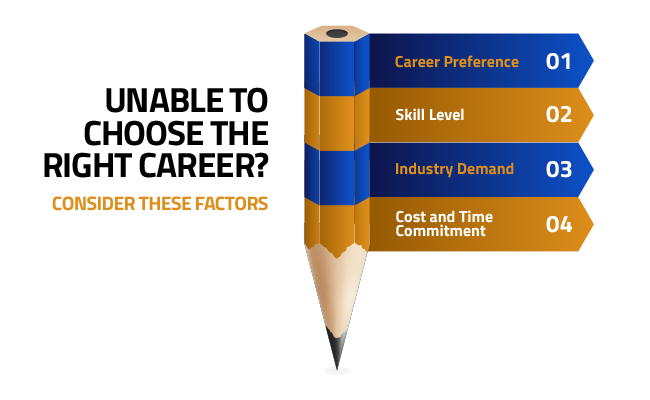 UNABLE TO CHOOSE THE RIGHT CAREER?

CONSIDER THESE FACTORS

Career Preference 01

Skill Level 02

Industry Demand 03

Cost and Time Commitment 04